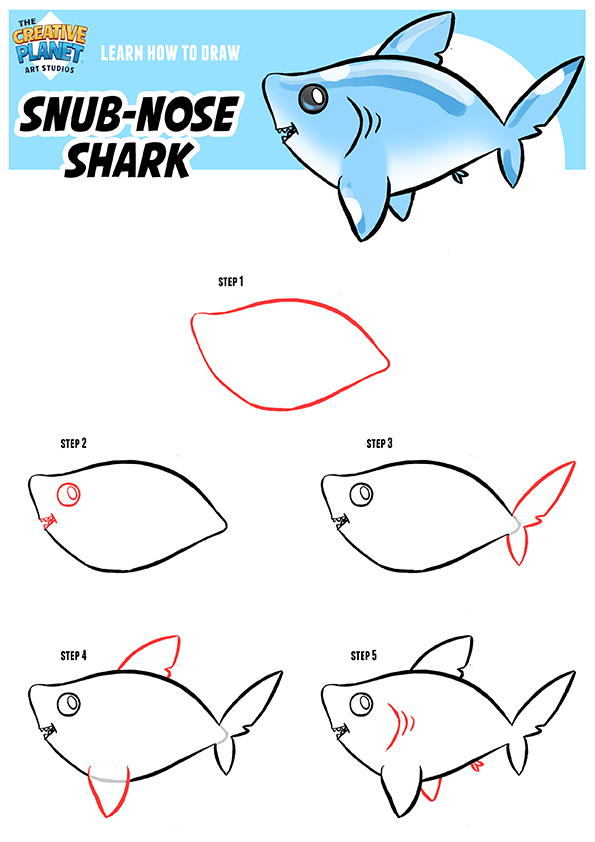 THE CREATIVE PLANET ART STUDIOS

LEARN HOW TO DRAW

SNUB-NOSE SHARK

STEP 1

STEP 2

STEP 3

STEP 4

STEP 5